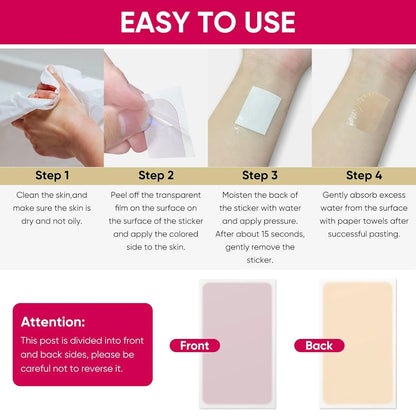 EASY TO USE

Step 1

Clean the skin,and make sure the skin is dry and not oily.

Step 2

Peel off the transparent film on the surface on the surface of the sticker and apply the colored side to the skin.

Step 3

Moisten the back of the sticker with water and apply pressure. After about 15 seconds, gently remove the sticker.

Step 4

Gently absorb excess water from the surface with paper towels after successful pasting.

Attention:

This post is divided into front and back sides, please be careful not to reverse it.

Front

Back